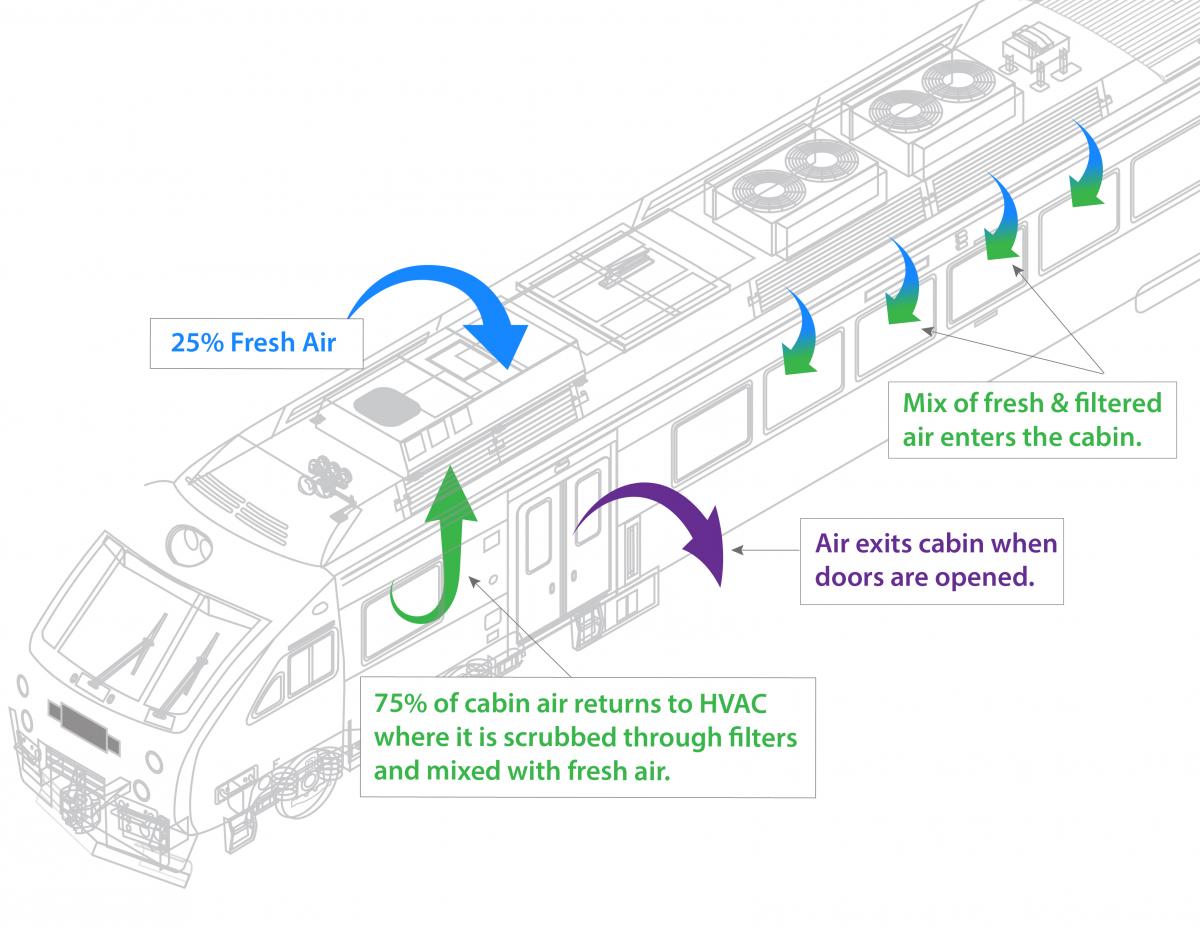 25% Fresh Air

Mix of fresh & filtered air enters the cabin.

Air exits cabin when doors are opened.

75% of cabin air returns to HVAC where it is scrubbed through filters and mixed with fresh air.